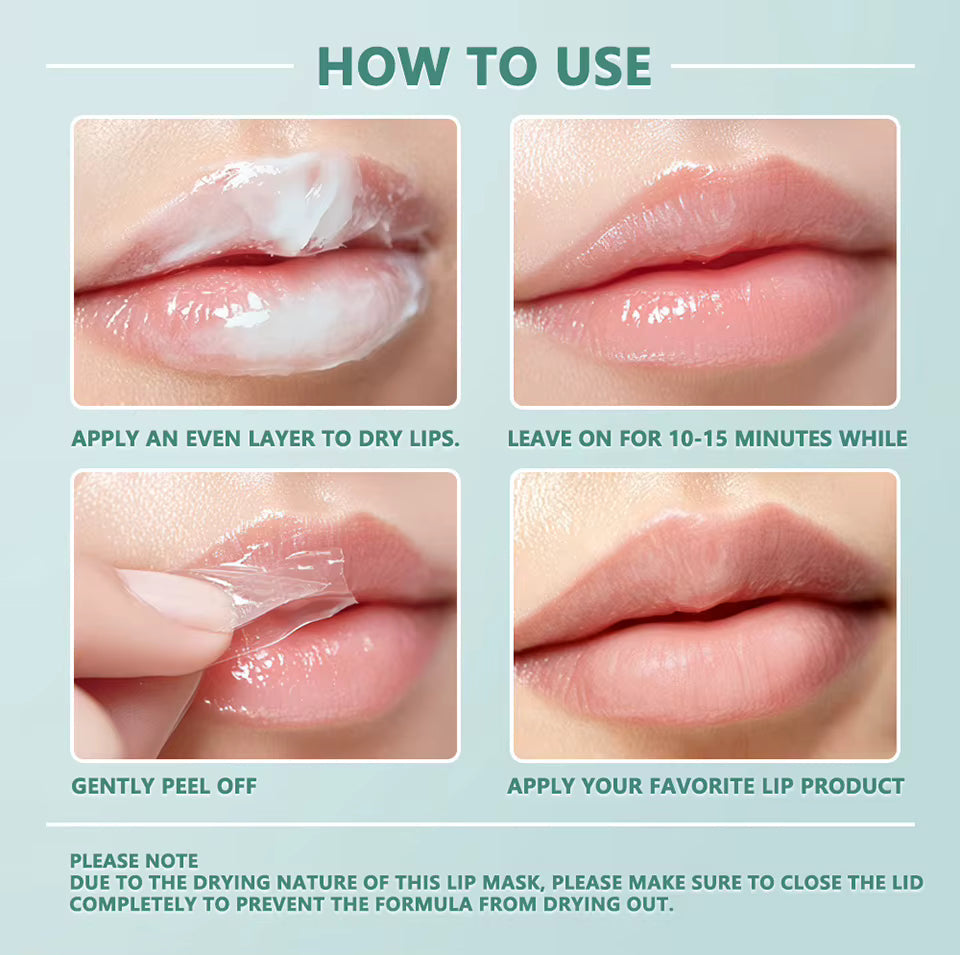 HOW TO USE

APPLY AN EVEN LAYER TO DRY LIPS.

LEAVE ON FOR 10-15 MINUTES WHILE

GENTLY PEEL OFF

APPLY YOUR FAVORITE LIP PRODUCT

PLEASE NOTE
DUE TO THE DRYING NATURE OF THIS LIP MASK, PLEASE MAKE SURE TO CLOSE THE LID COMPLETELY TO PREVENT THE FORMULA FROM DRYING OUT.