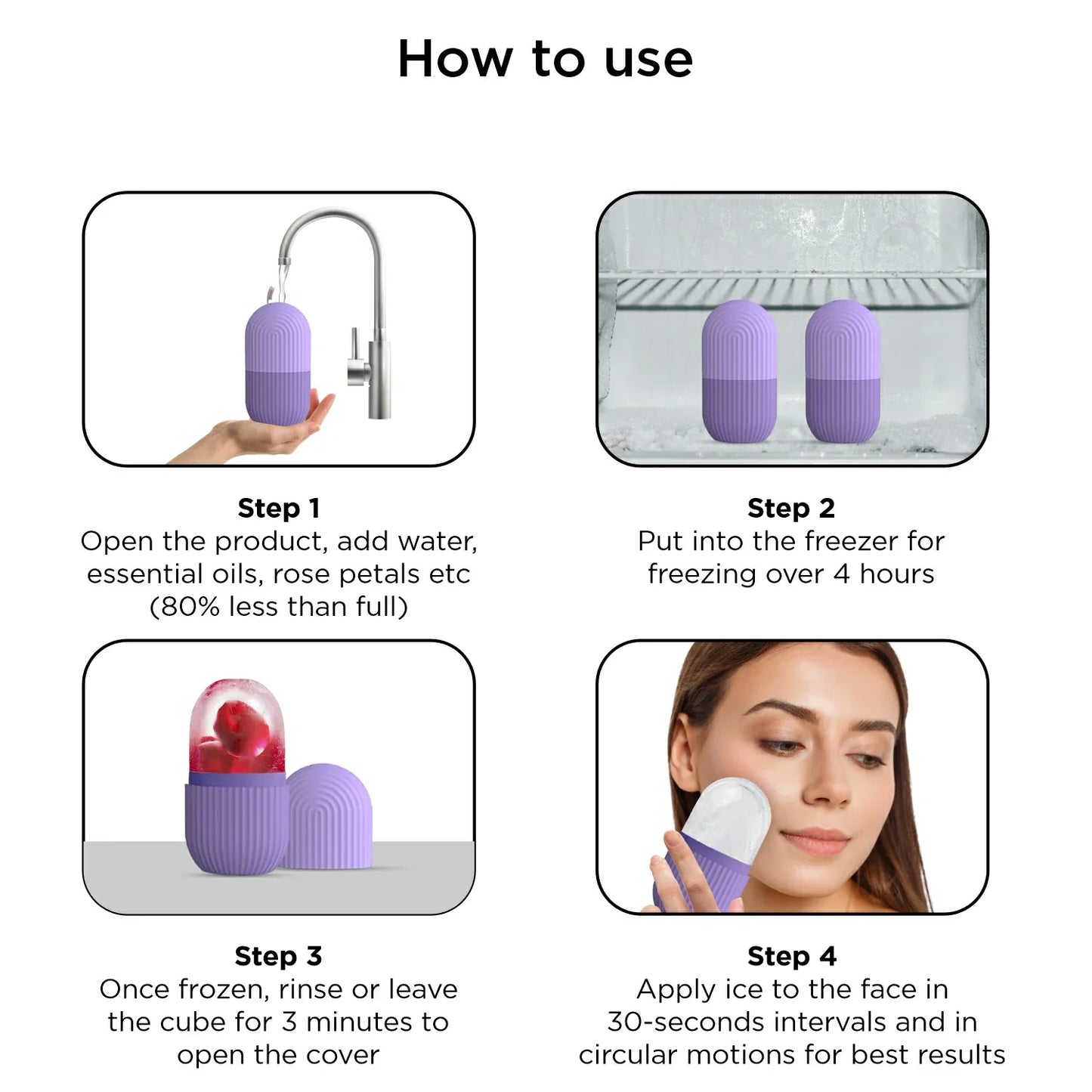 How to use

Step 1
Open the product, add water, essential oils, rose petals etc (80% less than full)

Step 2
Put into the freezer for freezing over 4 hours

Step 3
Once frozen, rinse or leave the cube for 3 minutes to open the cover

Step 4
Apply ice to the face in 30-seconds intervals and in circular motions for best results